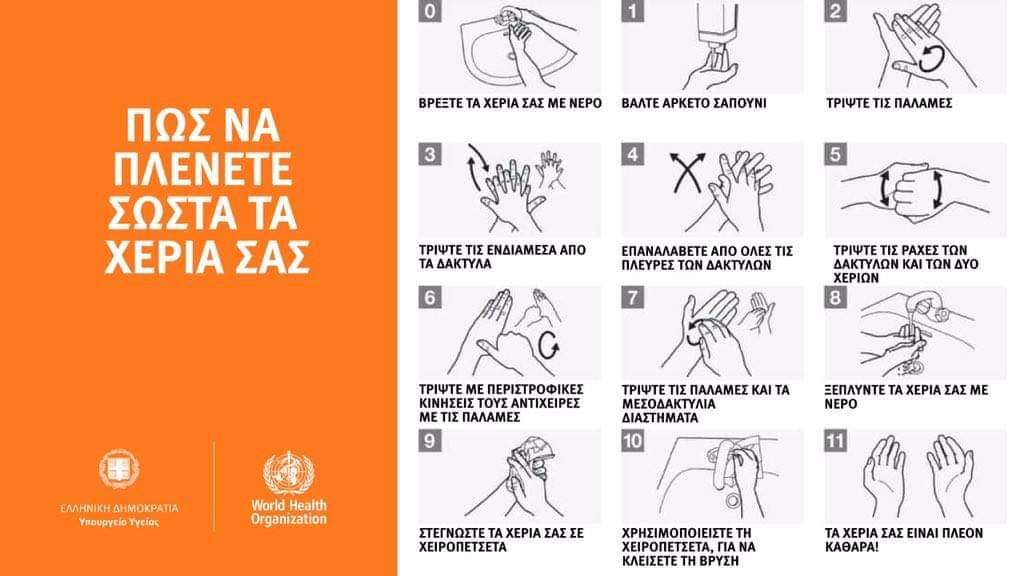 ΠΩΣ ΝΑ ΠΛΕΝΕΤΕ ΣΩΣΤΑ ΤΑ ΧΕΡΙΑ ΣΑΣ

ΕΛΛΗΝΙΚΗ ΔΗΜΟΚΡΑΤΙΑ
Υπουργείο Υγείας

World Health Organization

0
ΒΡΕΞΤΕ ΤΑ ΧΕΡΙΑ ΣΑΣ ΜΕ ΝΕΡΟ

1
ΒΑΛΤΕ ΑΡΚΕΤΟ ΣΑΠΟΥΝΙ

2
ΤΡΙΨΤΕ ΤΙΣ ΠΑΛΑΜΕΣ

3
ΤΡΙΨΤΕ ΤΙΣ ΕΝΔΙΑΜΕΣΑ ΑΠΟ ΤΑ ΔΑΚΤΥΛΑ

4
ΕΠΑΝΑΛΑΒΕΤΕ ΑΠΟ ΟΛΕΣ ΤΙΣ ΠΛΕΥΡΕΣ ΤΩΝ ΔΑΚΤΥΛΩΝ

5
ΤΡΙΨΤΕ ΤΙΣ ΡΑΧΕΣ ΤΩΝ ΔΑΚΤΥΛΩΝ ΚΑΙ ΤΩΝ ΔΥΟ ΧΕΡΙΩΝ

6
ΤΡΙΨΤΕ ΜΕ ΠΕΡΙΣΤΡΟΦΙΚΕΣ ΚΙΝΗΣΕΙΣ ΤΟΥΣ ΑΝΤΙΧΕΙΡΕΣ ΜΕ ΤΙΣ ΠΑΛΑΜΕΣ

7
ΤΡΙΨΤΕ ΤΙΣ ΠΑΛΑΜΕΣ ΚΑΙ ΤΑ ΜΕΣΟΔΑΚΤΥΛΙΑ ΔΙΑΣΤΗΜΑΤΑ

8
ΞΕΠΛΥΝΤΕ ΤΑ ΧΕΡΙΑ ΣΑΣ ΜΕ ΝΕΡΟ

9
ΣΤΕΓΝΩΣΤΕ ΤΑ ΧΕΡΙΑ ΣΑΣ ΣΕ ΧΕΙΡΟΠΕΤΣΕΤΑ

10
ΧΡΗΣΙΜΟΠΟΙΕΙΣΤΕ ΤΗ ΧΕΙΡΟΠΕΤΣΕΤΑ, ΓΙΑ ΝΑ ΚΛΕΙΣΕΤΕ ΤΗ ΒΡΥΣΗ

11
ΤΑ ΧΕΡΙΑ ΣΑΣ ΕΙΝΑΙ ΠΛΕΟΝ ΚΑΘΑΡΑ!